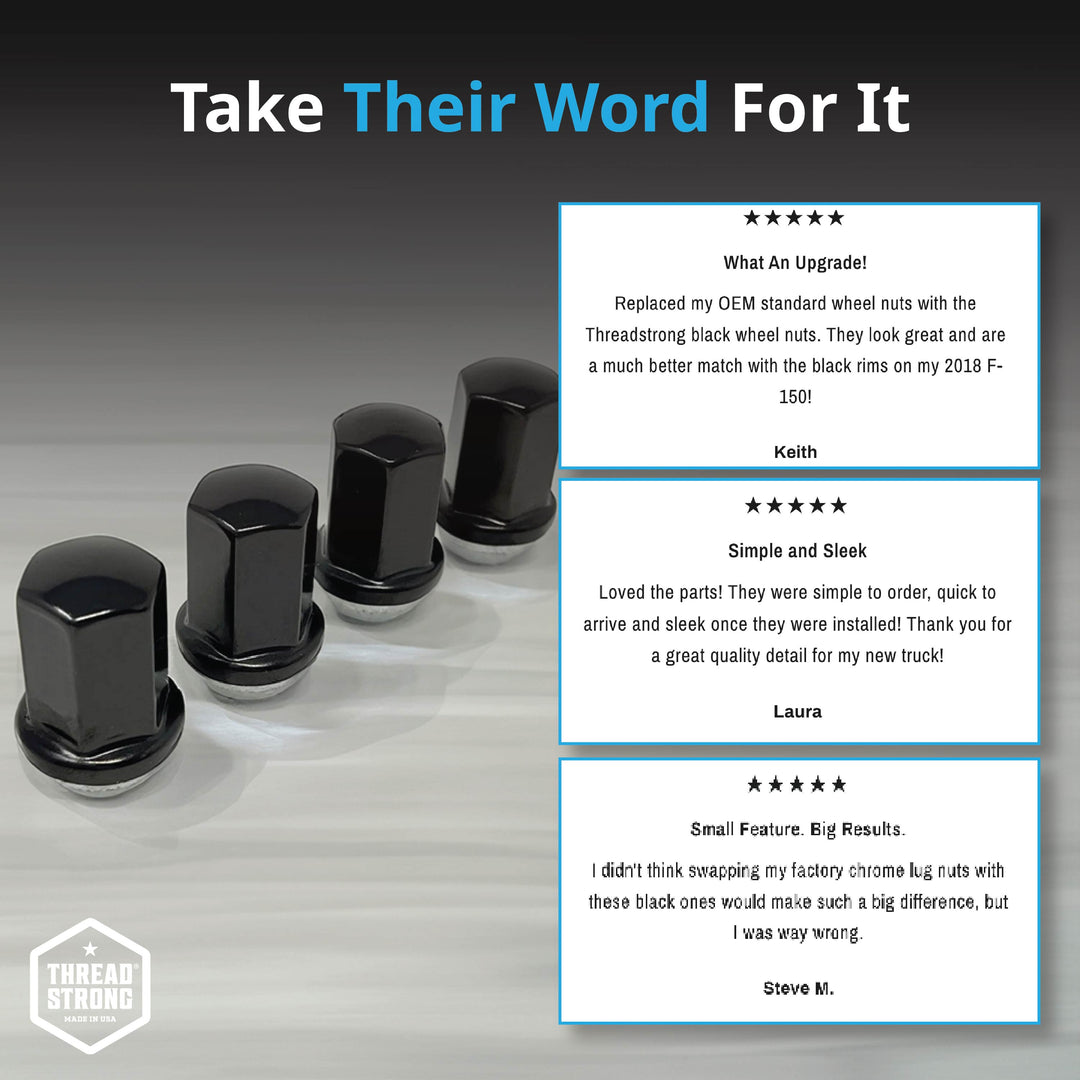 Take Their Word For It

★★★★★

What An Upgrade!

Replaced my OEM standard wheel nuts with the Threadstrong black wheel nuts. They look great and are a much better match with the black rims on my 2018 F-150!

Keith

★★★★★

Simple and Sleek

Loved the parts! They were simple to order, quick to arrive and sleek once they were installed! Thank you for a great quality detail for my new truck!

Laura

★★★★★

Small Feature. Big Results.

I didn't think swapping my factory chrome lug nuts with these black ones would make such a big difference, but I was way wrong.

Steve M.

THREAD STRONG
MADE IN USA