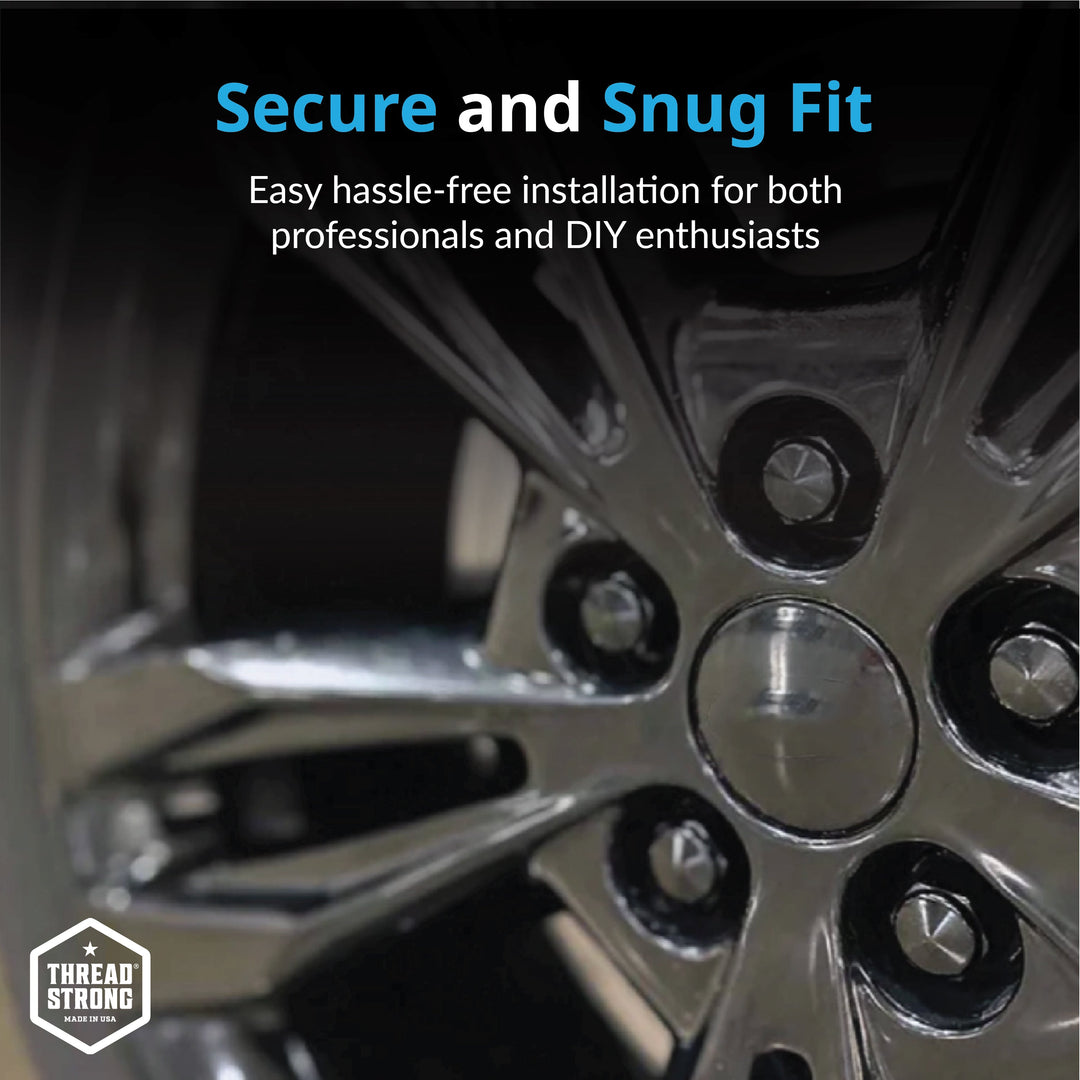 Secure and Snug Fit

Easy hassle-free installation for both professionals and DIY enthusiasts

THREAD® STRONG
MADE IN USA